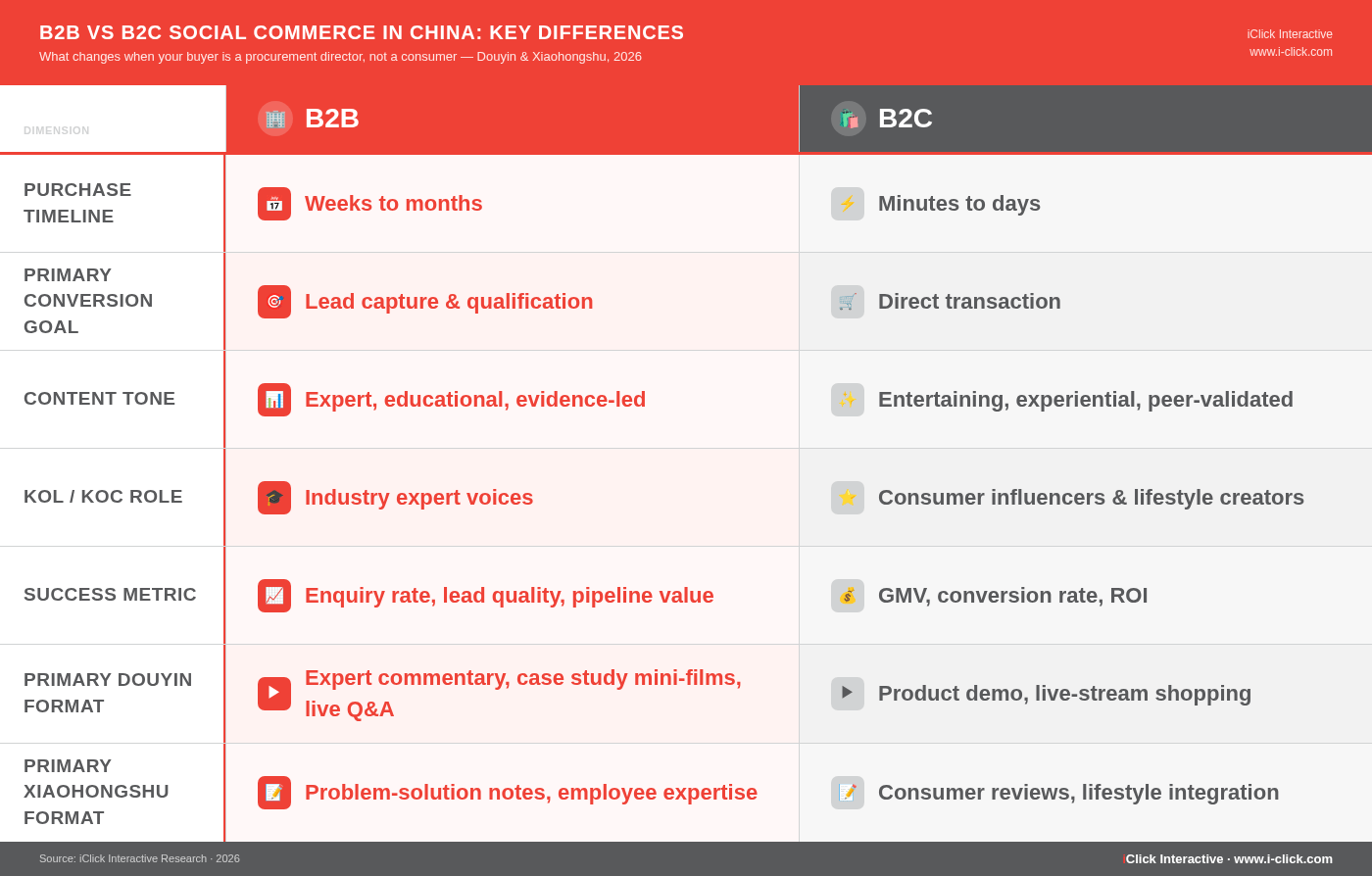 B2B VS B2C SOCIAL COMMERCE IN CHINA: KEY DIFFERENCES
What changes when your buyer is a procurement director, not a consumer — Douyin & Xiaohongshu, 2026

iClick Interactive
www.i-click.com

| DIMENSION | B2B | B2C |
|---|---|---|
| PURCHASE TIMELINE | Weeks to months | Minutes to days |
| PRIMARY CONVERSION GOAL | Lead capture & qualification | Direct transaction |
| CONTENT TONE | Expert, educational, evidence-led | Entertaining, experiential, peer-validated |
| KOL / KOC ROLE | Industry expert voices | Consumer influencers & lifestyle creators |
| SUCCESS METRIC | Enquiry rate, lead quality, pipeline value | GMV, conversion rate, ROI |
| PRIMARY DOUYIN FORMAT | Expert commentary, case study mini-films, live Q&A | Product demo, live-stream shopping |
| PRIMARY XIAOHONGSHU FORMAT | Problem-solution notes, employee expertise | Consumer reviews, lifestyle integration |

Source: iClick Interactive Research · 2026
iClick Interactive · www.i-click.com